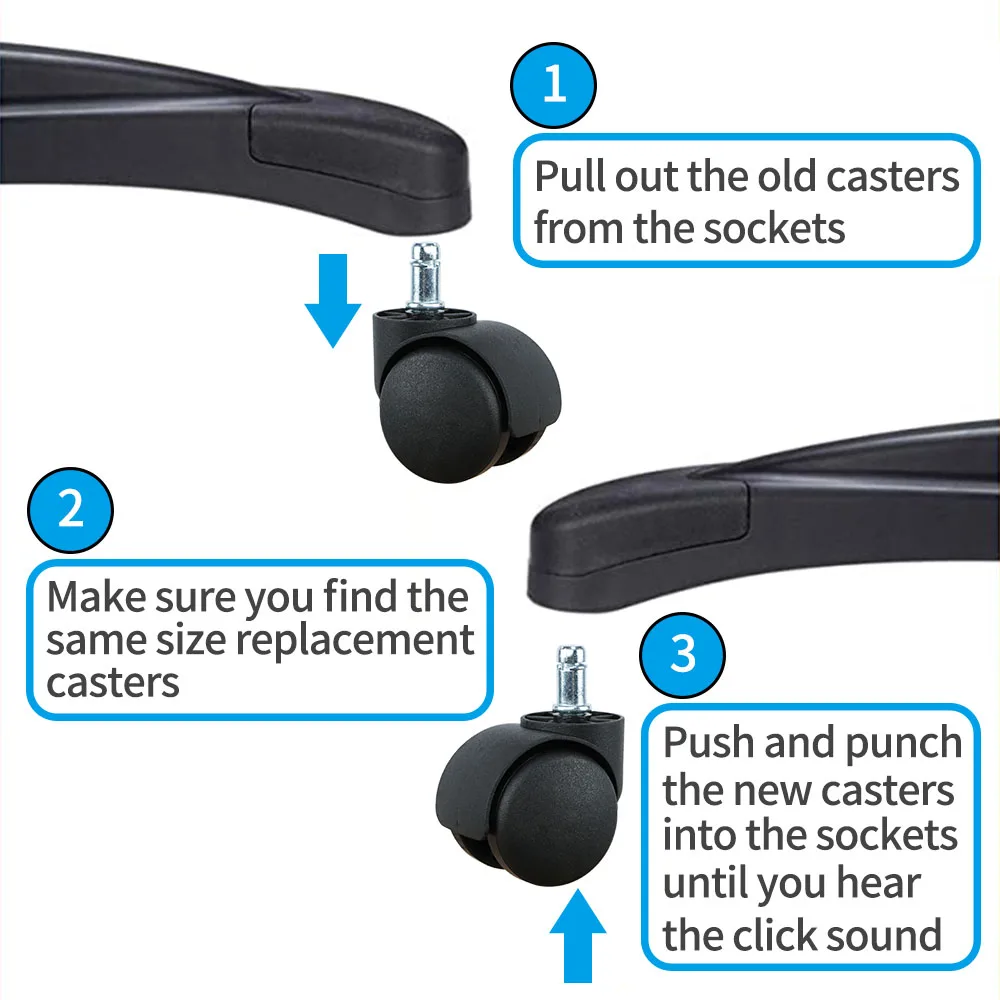 1

Pull out the old casters from the sockets

2

Make sure you find the same size replacement casters

3

Push and punch the new casters into the sockets until you hear the click sound