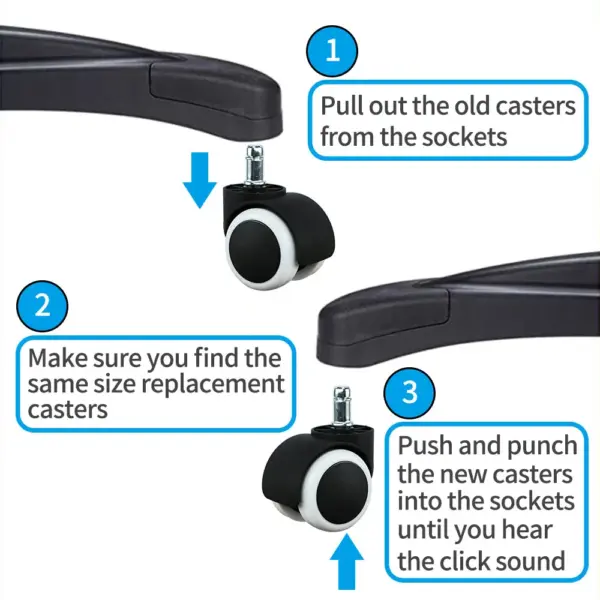 1

Pull out the old casters from the sockets

2

Make sure you find the same size replacement casters

3

Push and punch the new casters into the sockets until you hear the click sound